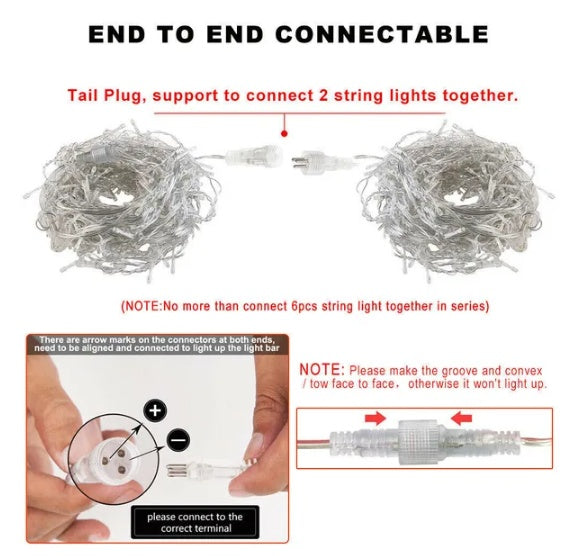 END TO END CONNECTABLE

Tail Plug, support to connect 2 string lights together.

(NOTE:No more than connect 6pcs string light together in series)

There are arrow marks on the connectors at both ends, need to be aligned and connected to light up the light bar

+

−

please connect to the correct terminal

NOTE: Please make the groove and convex / tow face to face, otherwise it won't light up.